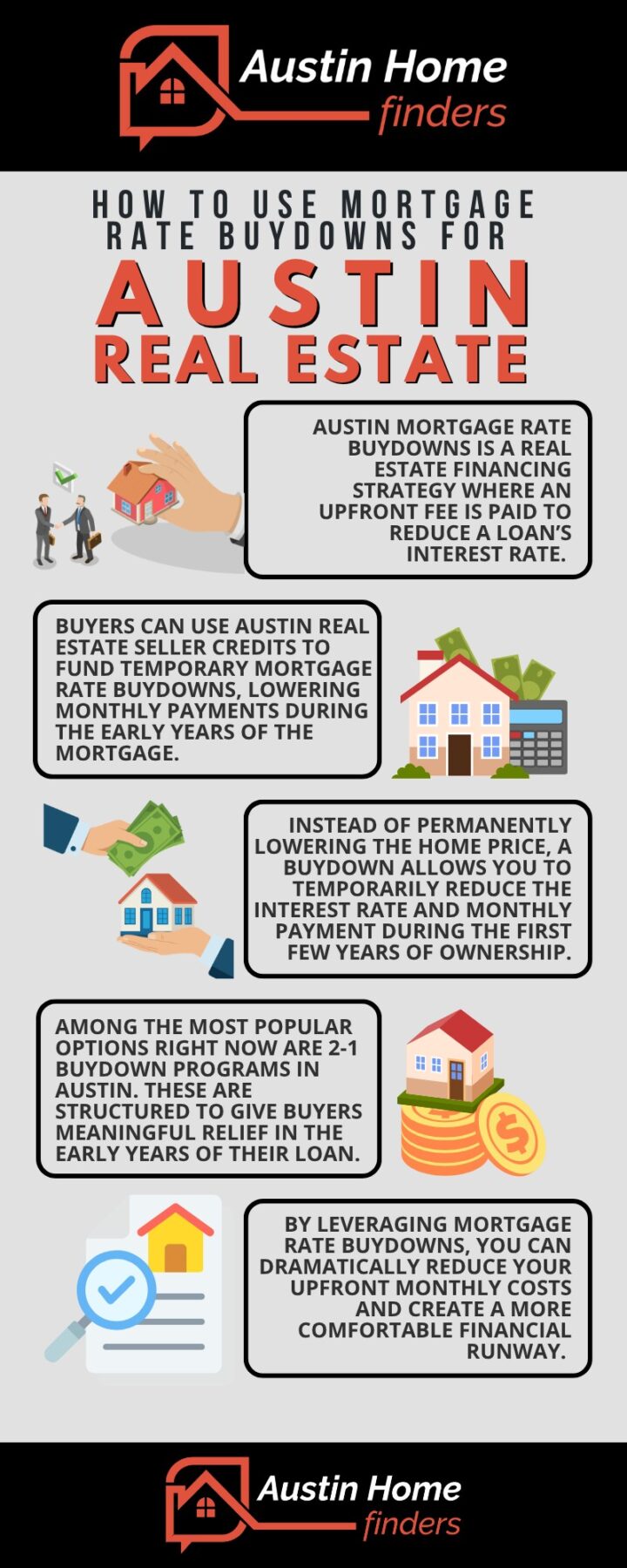 Austin Home finders

HOW TO USE MORTGAGE RATE BUYDOWNS FOR AUSTIN REAL ESTATE

AUSTIN MORTGAGE RATE BUYDOWNS IS A REAL ESTATE FINANCING STRATEGY WHERE AN UPFRONT FEE IS PAID TO REDUCE A LOAN'S INTEREST RATE.

BUYERS CAN USE AUSTIN REAL ESTATE SELLER CREDITS TO FUND TEMPORARY MORTGAGE RATE BUYDOWNS, LOWERING MONTHLY PAYMENTS DURING THE EARLY YEARS OF THE MORTGAGE.

INSTEAD OF PERMANENTLY LOWERING THE HOME PRICE, A BUYDOWN ALLOWS YOU TO TEMPORARILY REDUCE THE INTEREST RATE AND MONTHLY PAYMENT DURING THE FIRST FEW YEARS OF OWNERSHIP.

AMONG THE MOST POPULAR OPTIONS RIGHT NOW ARE 2-1 BUYDOWN PROGRAMS IN AUSTIN. THESE ARE STRUCTURED TO GIVE BUYERS MEANINGFUL RELIEF IN THE EARLY YEARS OF THEIR LOAN.

BY LEVERAGING MORTGAGE RATE BUYDOWNS, YOU CAN DRAMATICALLY REDUCE YOUR UPFRONT MONTHLY COSTS AND CREATE A MORE COMFORTABLE FINANCIAL RUNWAY.

Austin Home finders